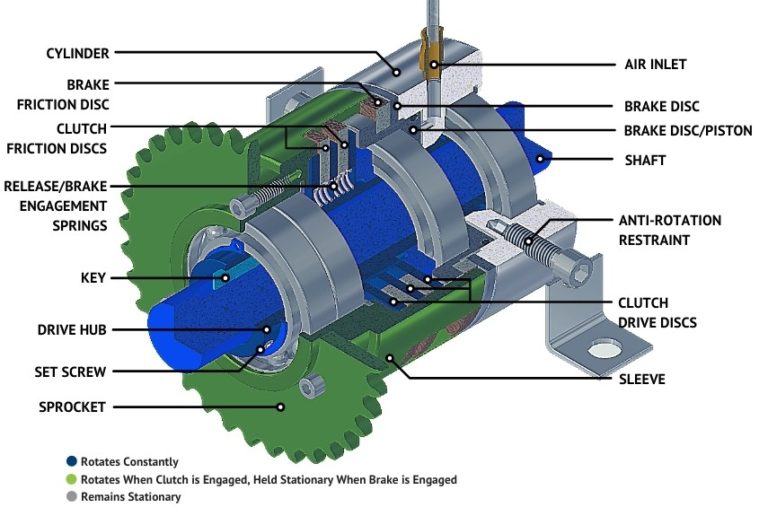 CYLINDER
BRAKE FRICTION DISC
CLUTCH FRICTION DISCS
RELEASE/BRAKE ENGAGEMENT SPRINGS
KEY
DRIVE HUB
SET SCREW
SPROCKET

AIR INLET
BRAKE DISC
BRAKE DISC/PISTON
SHAFT
ANTI-ROTATION RESTRAINT
CLUTCH DRIVE DISCS
SLEEVE

Rotates Constantly
Rotates When Clutch is Engaged, Held Stationary When Brake is Engaged
Remains Stationary